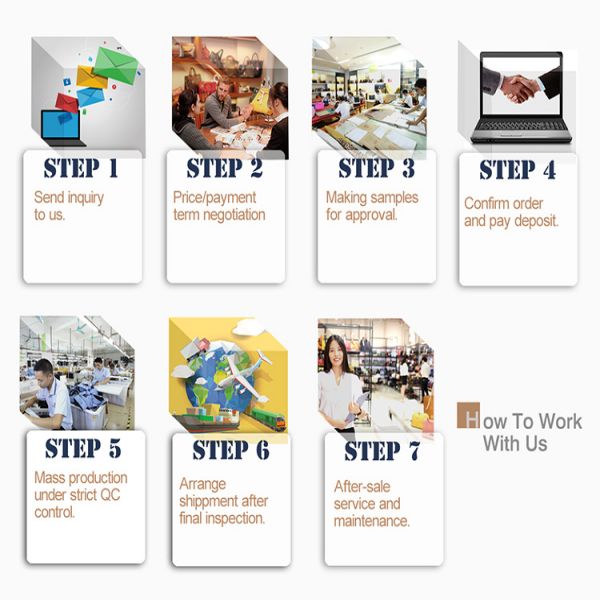 STEP 1
Send inquiry to us.

STEP 2
Price/payment term negotiation

STEP 3
Making samples for approval.

STEP 4
Confirm order and pay deposit.

STEP 5
Mass production under strict QC control.

STEP 6
Arrange shippment after final inspection.

STEP 7
After-sale service and maintenance.

How To Work With Us